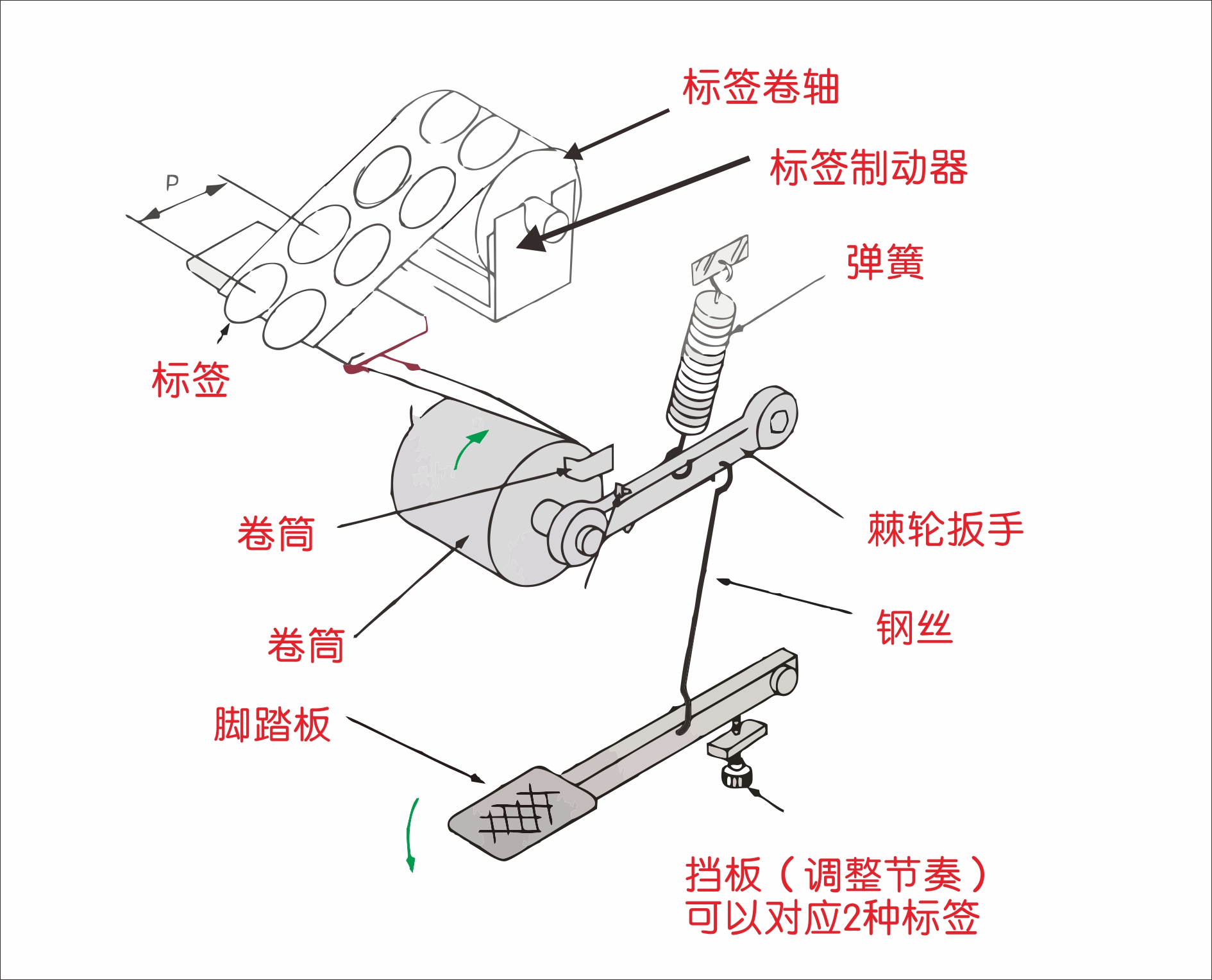 标签卷轴

标签制动器

P

弹簧

标签

卷筒

棘轮扳手

卷筒

钢丝

脚踏板

挡板（调整节奏）
可以对应2种标签