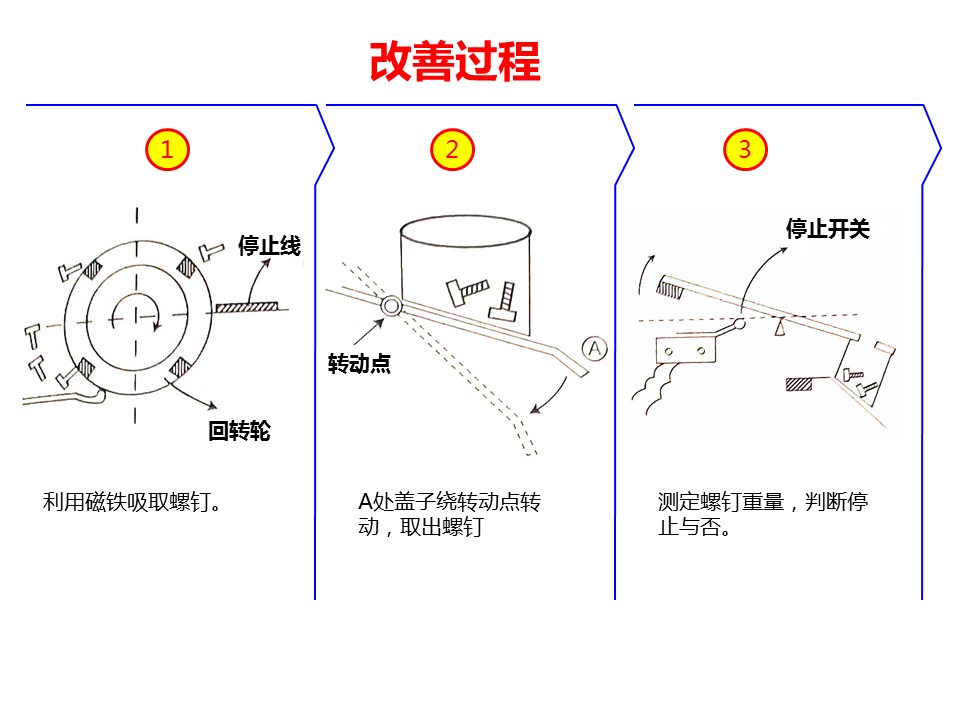 改善过程

1

停止线

回转轮

利用磁铁吸取螺钉。

2

转动点

A

A处盖子绕转动点转动，取出螺钉

3

停止开关

测定螺钉重量，判断停止与否。