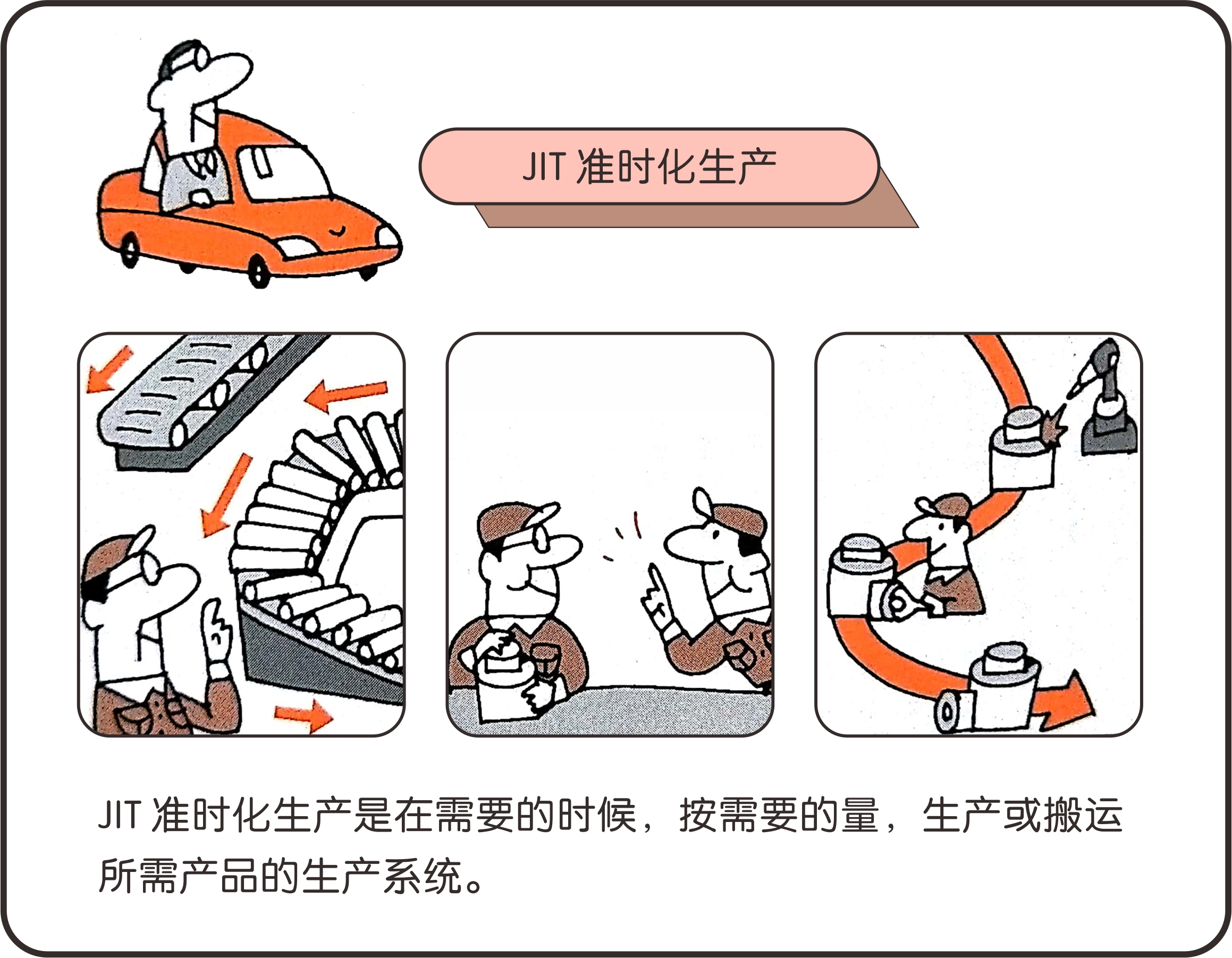 JIT 准时化生产

JIT 准时化生产是在需要的时候，按需要的量，生产或搬运所需产品的生产系统。